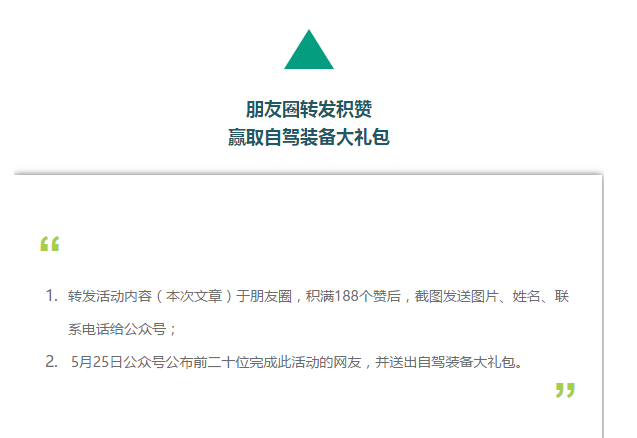 朋友圈转发积赞
赢取自驾装备大礼包

“

1. 转发活动内容（本次文章）于朋友圈，积满188个赞后，截图发送图片、姓名、联系电话给公众号；

2. 5月25日公众号公布前二十位完成此活动的网友，并送出自驾装备大礼包。

”